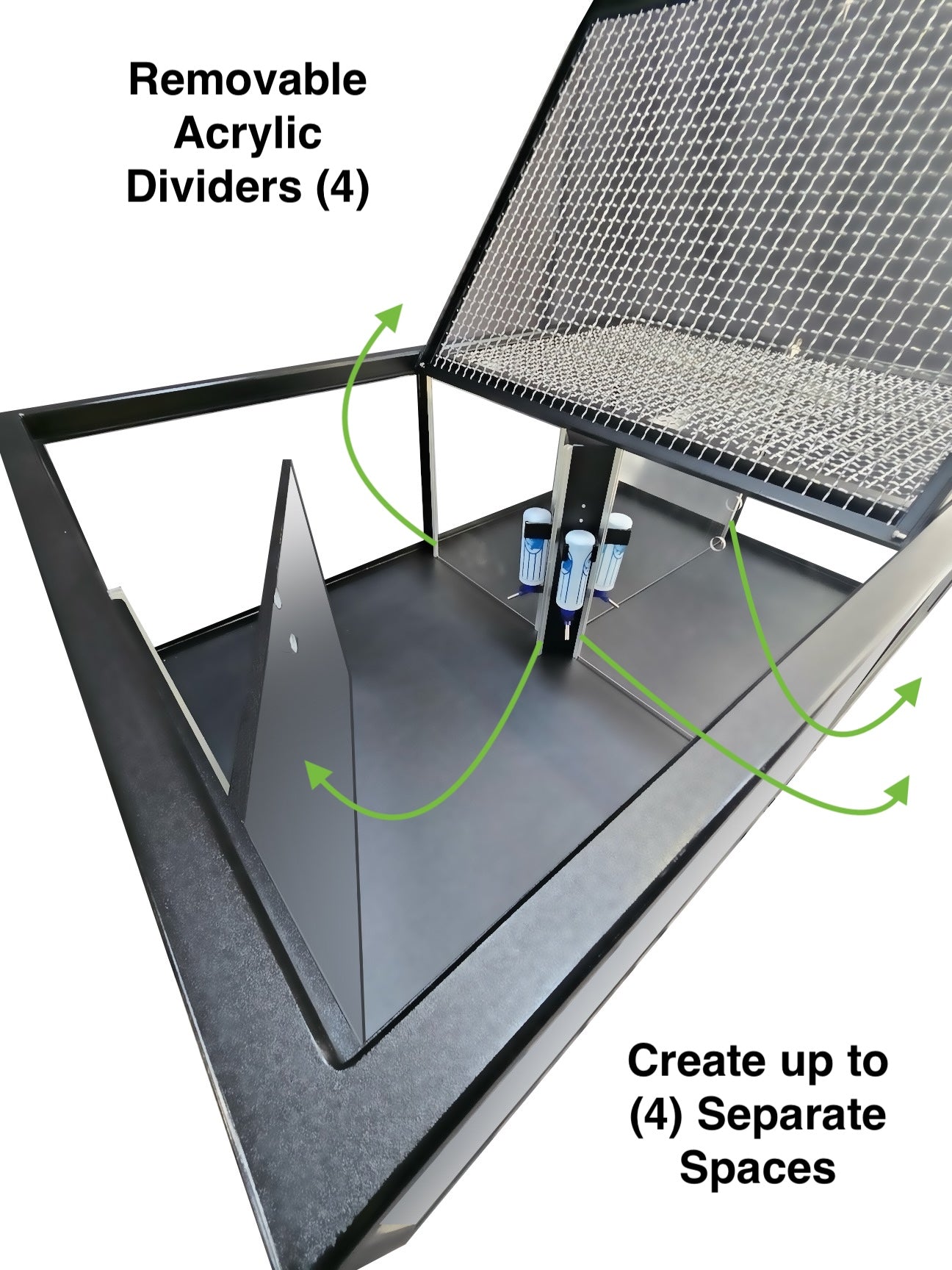 Removable Acrylic Dividers (4)

Create up to (4) Separate Spaces