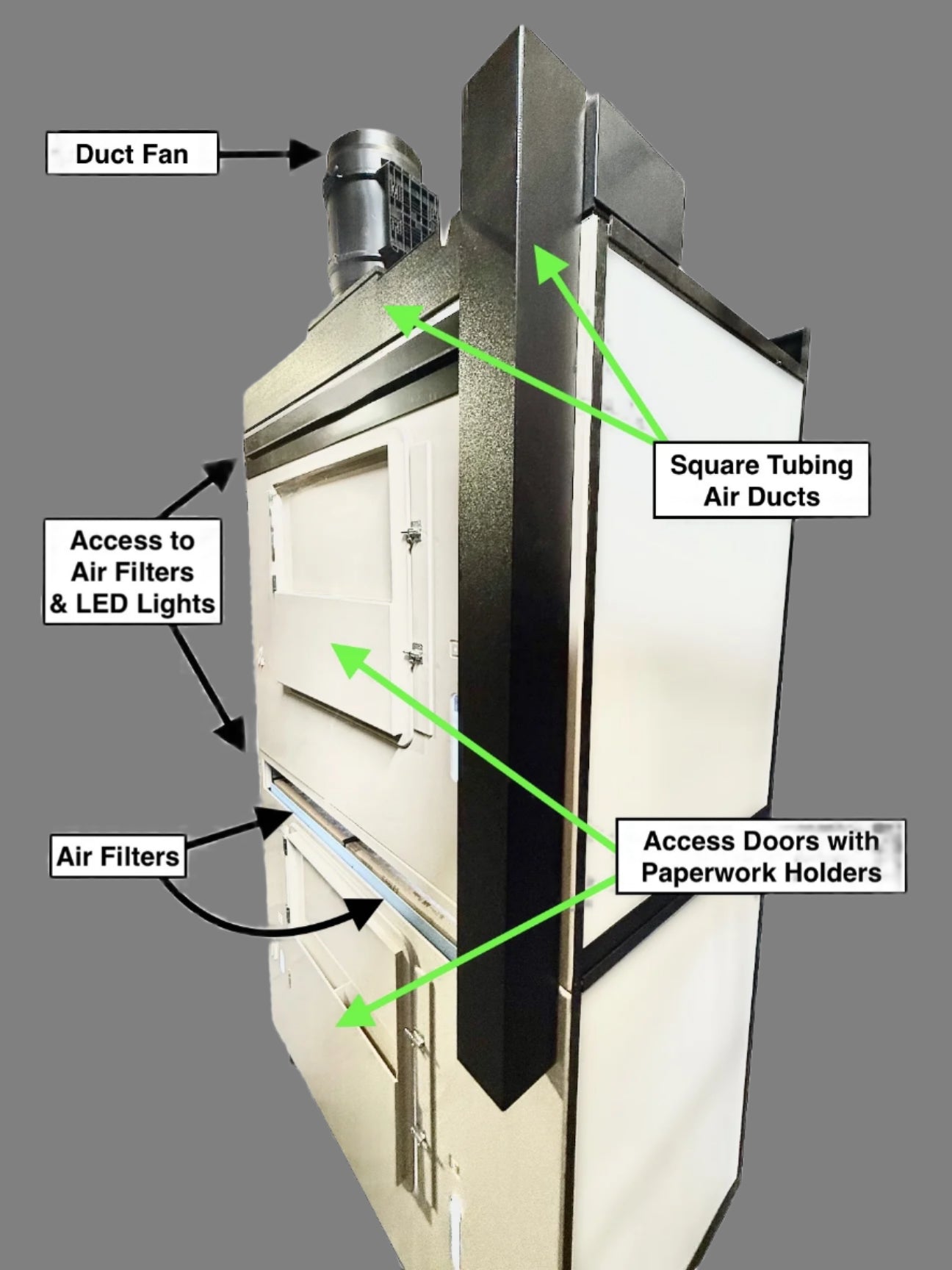 Duct Fan

Square Tubing Air Ducts

Access to Air Filters & LED Lights

Air Filters

Access Doors with Paperwork Holders