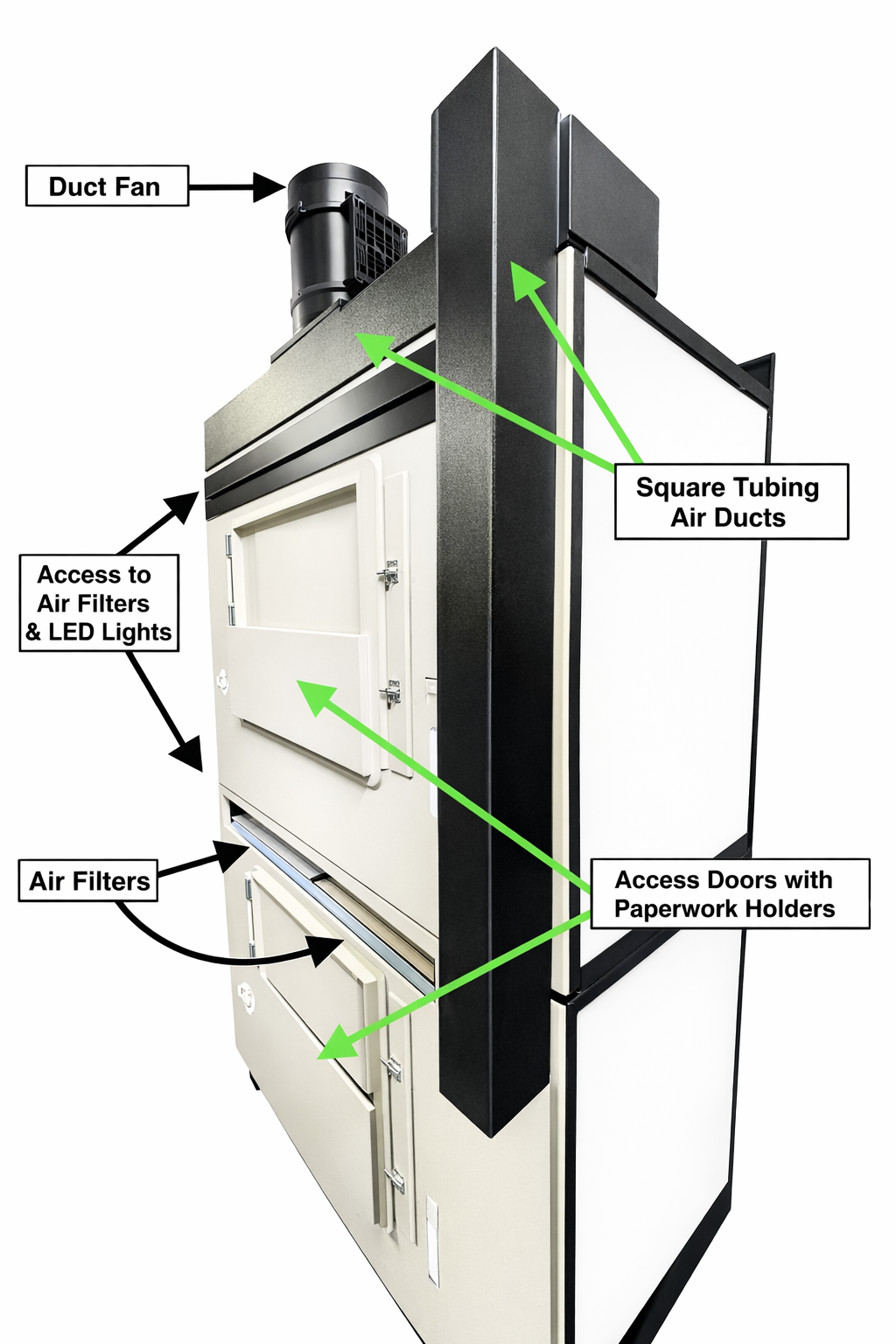 Duct Fan

Square Tubing Air Ducts

Access to Air Filters & LED Lights

Air Filters

Access Doors with Paperwork Holders