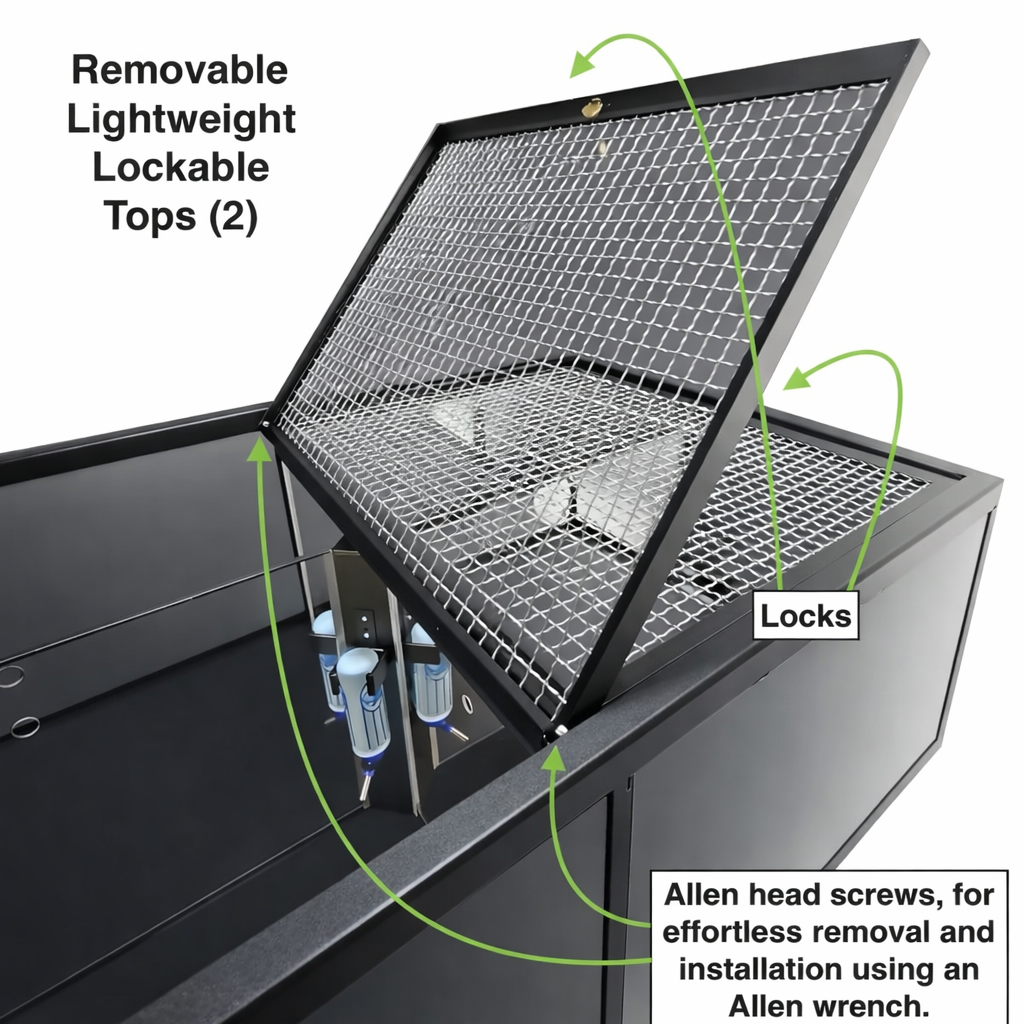 Removable Lightweight Lockable Tops (2)

Locks

Allen head screws, for effortless removal and installation using an Allen wrench.